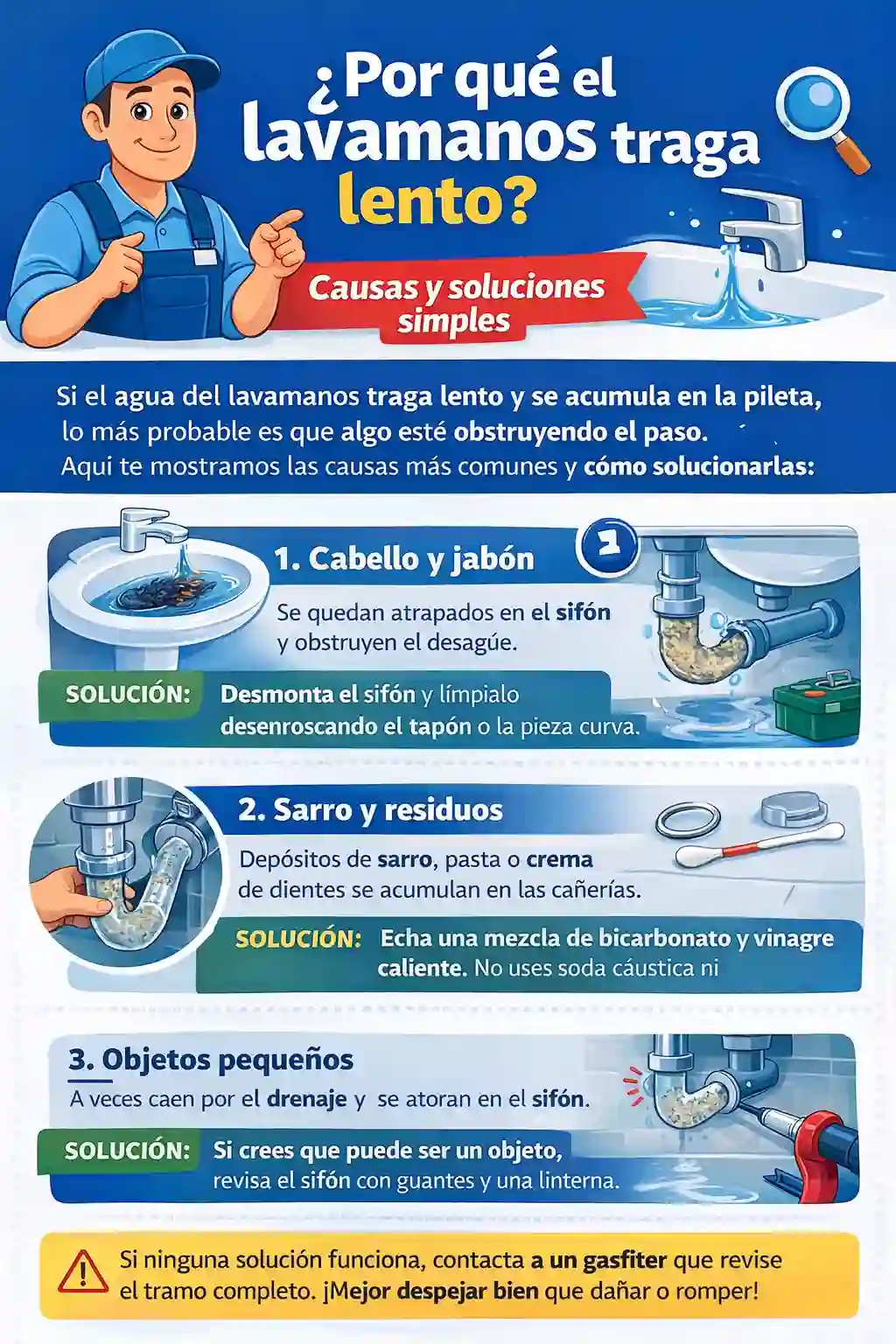 ¿Por qué el lavamanos traga lento?

Causas y soluciones simples

Si el agua del lavamanos traga lento y se acumula en la pileta, lo más probable es que algo esté obstruyendo el paso. Aquí te mostramos las causas más comunes y cómo solucionarlas:

1. Cabello y jabón

1

Se quedan atrapados en el sifón y obstruyen el desagüe.

SOLUCIÓN: Desmonta el sifón y límpialo desenroscando el tapón o la pieza curva.

2. Sarro y residuos

Depósitos de sarro, pasta o crema de dientes se acumulan en las cañerías.

SOLUCIÓN: Echa una mezcla de bicarbonato y vinagre caliente. No uses soda cáustica ni

3. Objetos pequeños

A veces caen por el drenaje y se atoran en el sifón.

SOLUCIÓN: Si crees que puede ser un objeto, revisa el sifón con guantes y una linterna.

Si ninguna solución funciona, contacta a un gasfiter que revise el tramo completo. ¡Mejor despejar bien que dañar o romper!